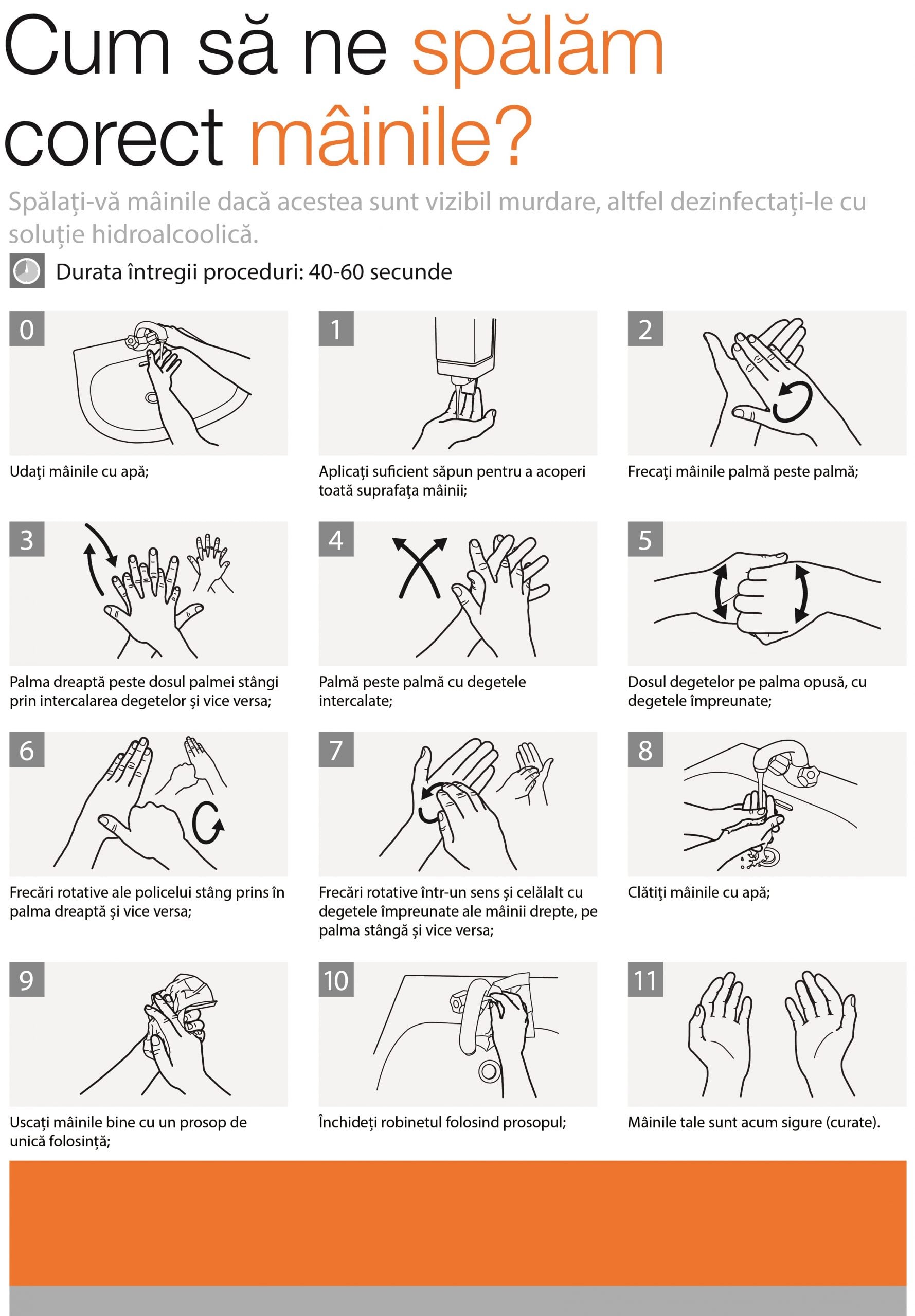 Cum să ne spălăm corect mâinile?

Spălați-vă mâinile dacă acestea sunt vizibil murdare, altfel dezinfectați-le cu soluție hidroalcoolică.

Durata întregii proceduri: 40-60 secunde

0

Udați mâinile cu apă;

1

Aplicați suficient săpun pentru a acoperi toată suprafața mâinii;

2

Frecați mâinile palmă peste palmă;

3

Palma dreaptă peste dosul palmei stângi prin intercalarea degetelor și vice versa;

4

Palmă peste palmă cu degetele intercalate;

5

Dosul degetelor pe palma opusă, cu degetele împreunate;

6

Frecări rotative ale policelui stâng prins în palma dreaptă și vice versa;

7

Frecări rotative într-un sens și celălalt cu degetele împreunate ale mâinii drepte, pe palma stângă și vice versa;

8

Clătiți mâinile cu apă;

9

Uscați mâinile bine cu un prosop de unică folosință;

10

Închideți robinetul folosind prosopul;

11

Mâinile tale sunt acum sigure (curate).