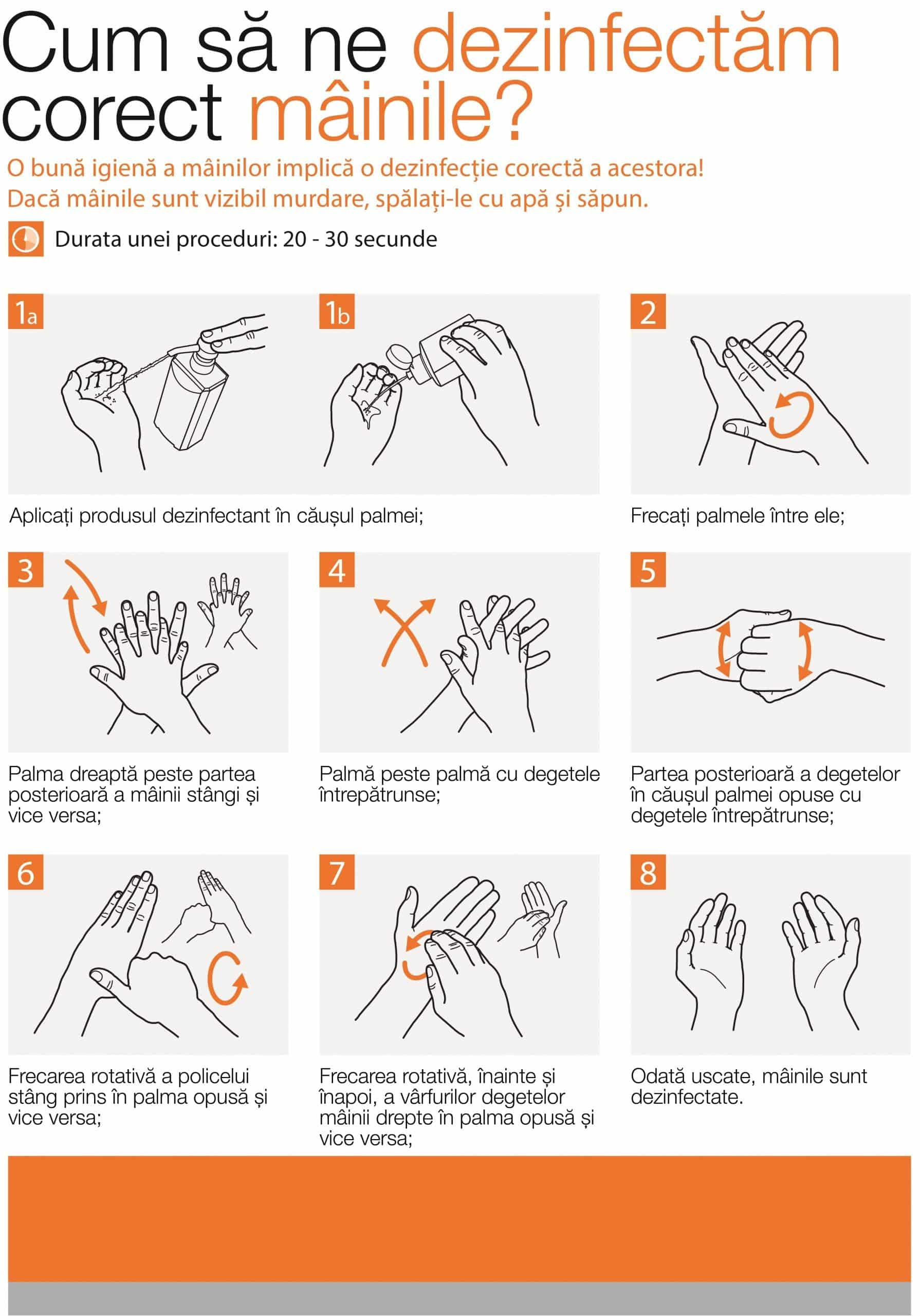 Cum să ne dezinfectăm corect mâinile?

O bună igienă a mâinilor implică o dezinfecție corectă a acestora! Dacă mâinile sunt vizibil murdare, spălați-le cu apă și săpun.

Durata unei proceduri: 20 - 30 secunde

1a

1b

Aplicați produsul dezinfectant în căușul palmei;

2

Frecați palmele între ele;

3

Palma dreaptă peste partea posterioară a mâinii stângi și vice versa;

4

Palmă peste palmă cu degetele întrepătrunse;

5

Partea posterioară a degetelor în căușul palmei opuse cu degetele întrepătrunse;

6

Frecarea rotativă a policelui stâng prins în palma opusă și vice versa;

7

Frecarea rotativă, înainte și înapoi, a vârfurilor degetelor mâinii drepte în palma opusă și vice versa;

8

Odată uscate, mâinile sunt dezinfectate.